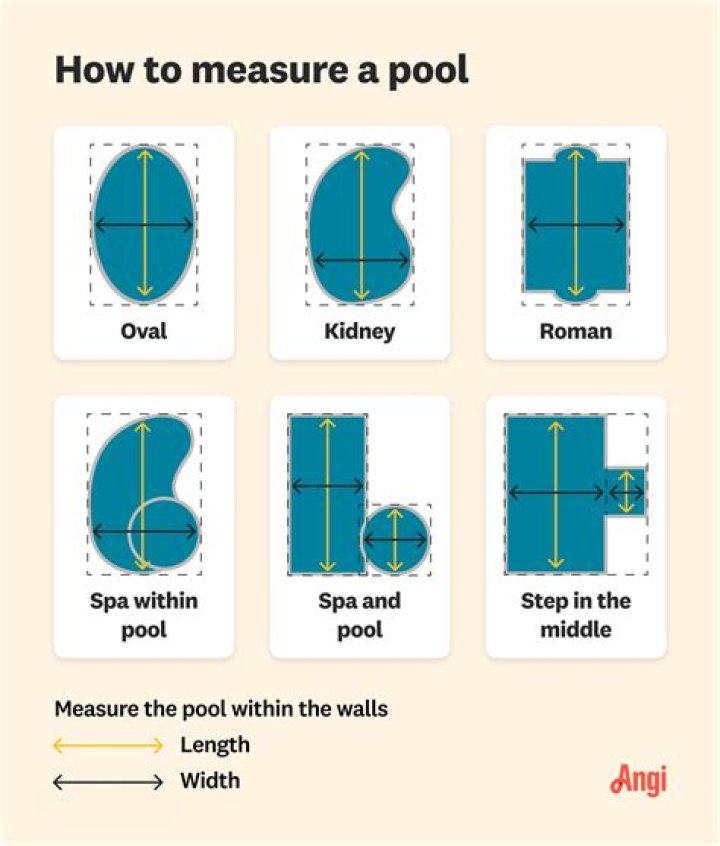 How to measure a pool

Oval

Kidney

Roman

Spa within pool

Spa and pool

Step in the middle

Measure the pool within the walls

Length

Width

Angi