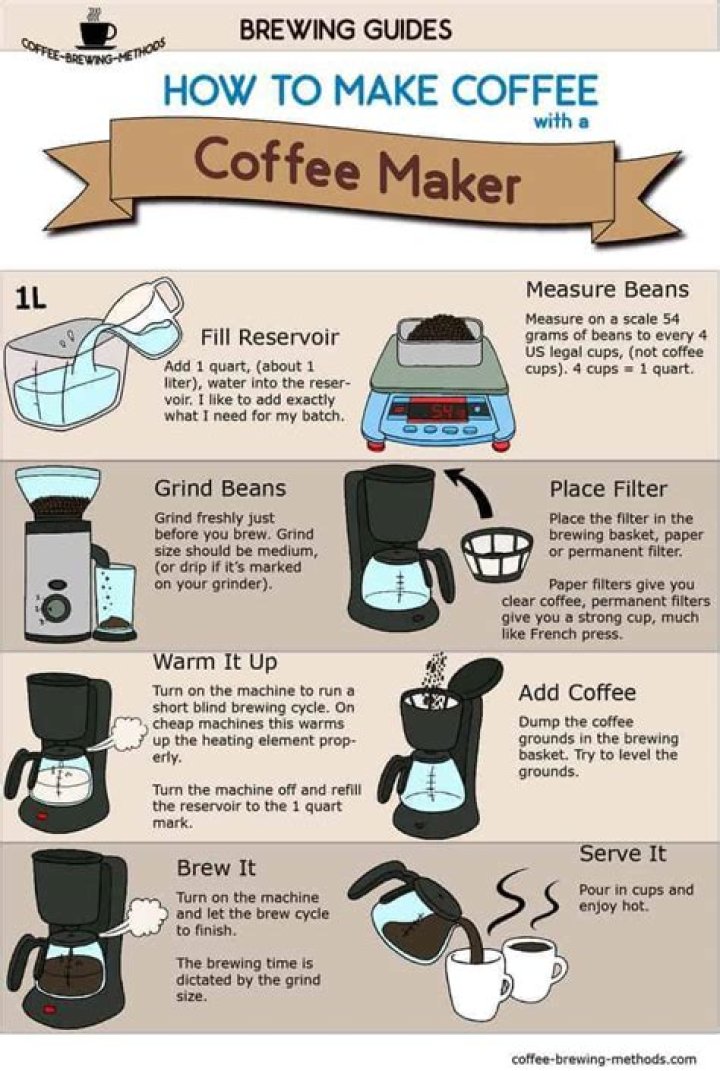 COFFEE-BREWING-METHODS

BREWING GUIDES

HOW TO MAKE COFFEE with a

Coffee Maker

1L

Fill Reservoir

Add 1 quart, (about 1 liter), water into the reservoir. I like to add exactly what I need for my batch.

Measure Beans

Measure on a scale 54 grams of beans to every 4 US legal cups, (not coffee cups). 4 cups = 1 quart.

54

Grind Beans

Grind freshly just before you brew. Grind size should be medium, (or drip if it's marked on your grinder).

Place Filter

Place the filter in the brewing basket, paper or permanent filter.

Paper filters give you clear coffee, permanent filters give you a strong cup, much like French press.

Warm It Up

Turn on the machine to run a short blind brewing cycle. On cheap machines this warms up the heating element properly.

Turn the machine off and refill the reservoir to the 1 quart mark.

Add Coffee

Dump the coffee grounds in the brewing basket. Try to level the grounds.

Brew It

Turn on the machine and let the brew cycle to finish.

The brewing time is dictated by the grind size.

Serve It

Pour in cups and enjoy hot.

coffee-brewing-methods.com